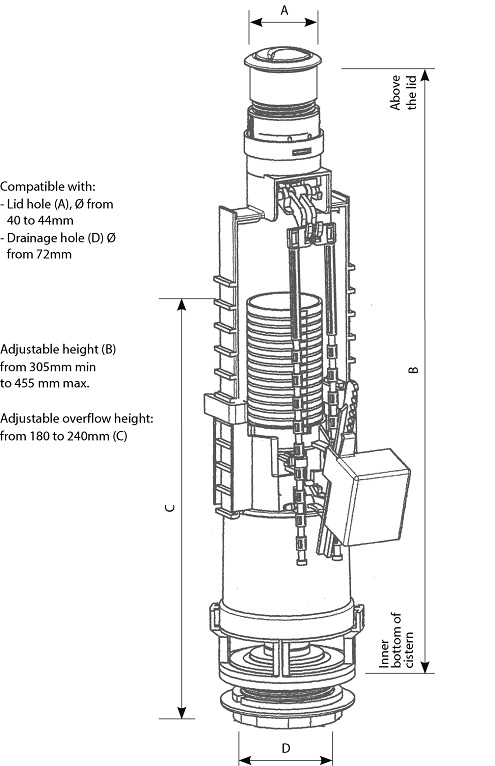 A

Above the lid

Compatible with:
- Lid hole (A), Ø from 40 to 44mm
- Drainage hole (D) Ø from 72mm

Adjustable height (B) from 305mm min to 455 mm max.

Adjustable overflow height: from 180 to 240mm (C)

B

C

Inner bottom of cistern

D